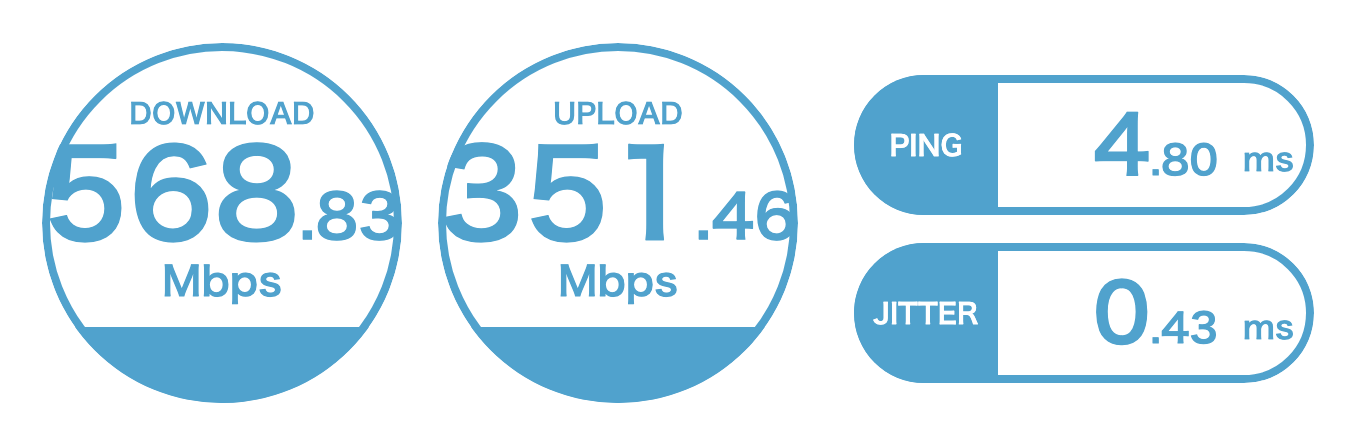 DOWNLOAD
568.83
Mbps

UPLOAD
351.46
Mbps

PING
4.80 ms

JITTER
0.43 ms